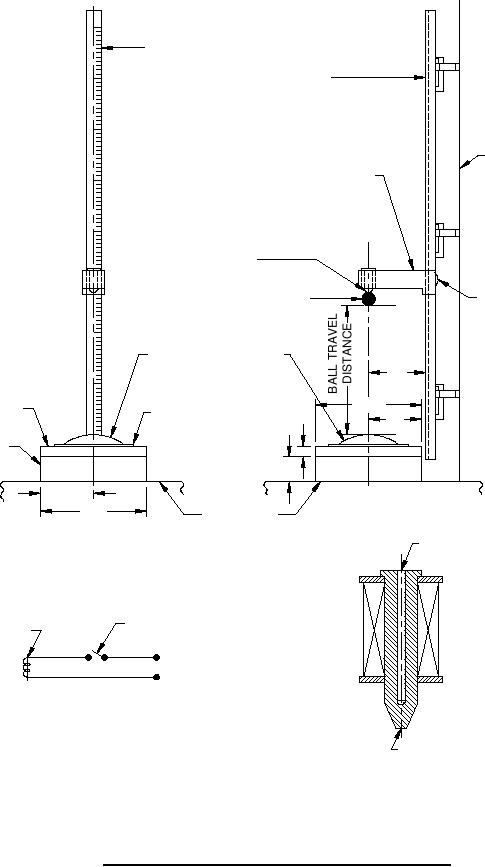 BALL TRAVEL
DISTANCE